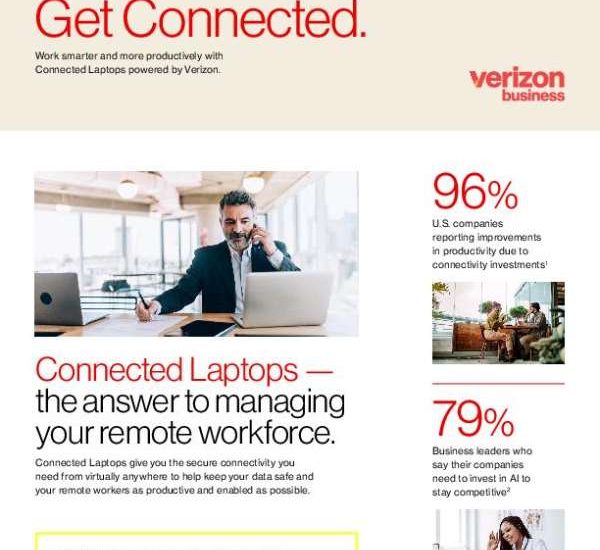 Get Connected.

Work smarter and more productively with Connected Laptops powered by Verizon.

verizon business

Connected Laptops — the answer to managing your remote workforce.

Connected Laptops give you the secure connectivity you need from virtually anywhere to help keep your data safe and your remote workers as productive and enabled as possible.

96%

U.S. companies reporting improvements in productivity due to connectivity investments$^1$

79%

Business leaders who say their companies need to invest in AI to stay competitive$^2$