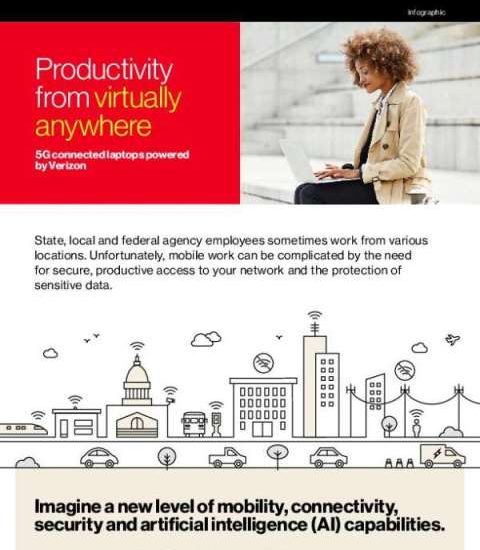 Infographic

Productivity from virtually anywhere

5G connected laptops powered by Verizon

State, local and federal agency employees sometimes work from various locations. Unfortunately, mobile work can be complicated by the need for secure, productive access to your network and the protection of sensitive data.

Imagine a new level of mobility, connectivity, security and artificial intelligence (AI) capabilities.